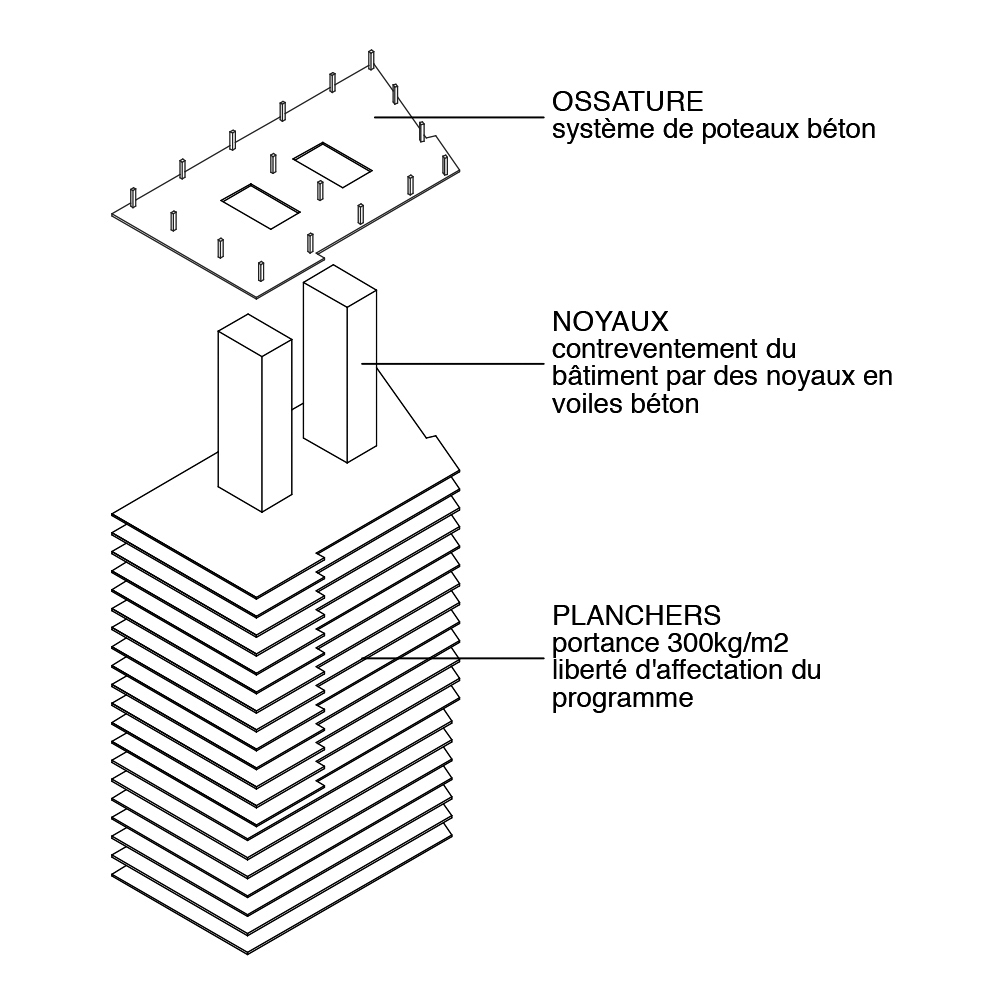 OSSATURE
système de poteaux béton

NOYAUX
contreventement du bâtiment par des noyaux en voiles béton

PLANCHERS
portance 300kg/m2
liberté d'affectation du programme