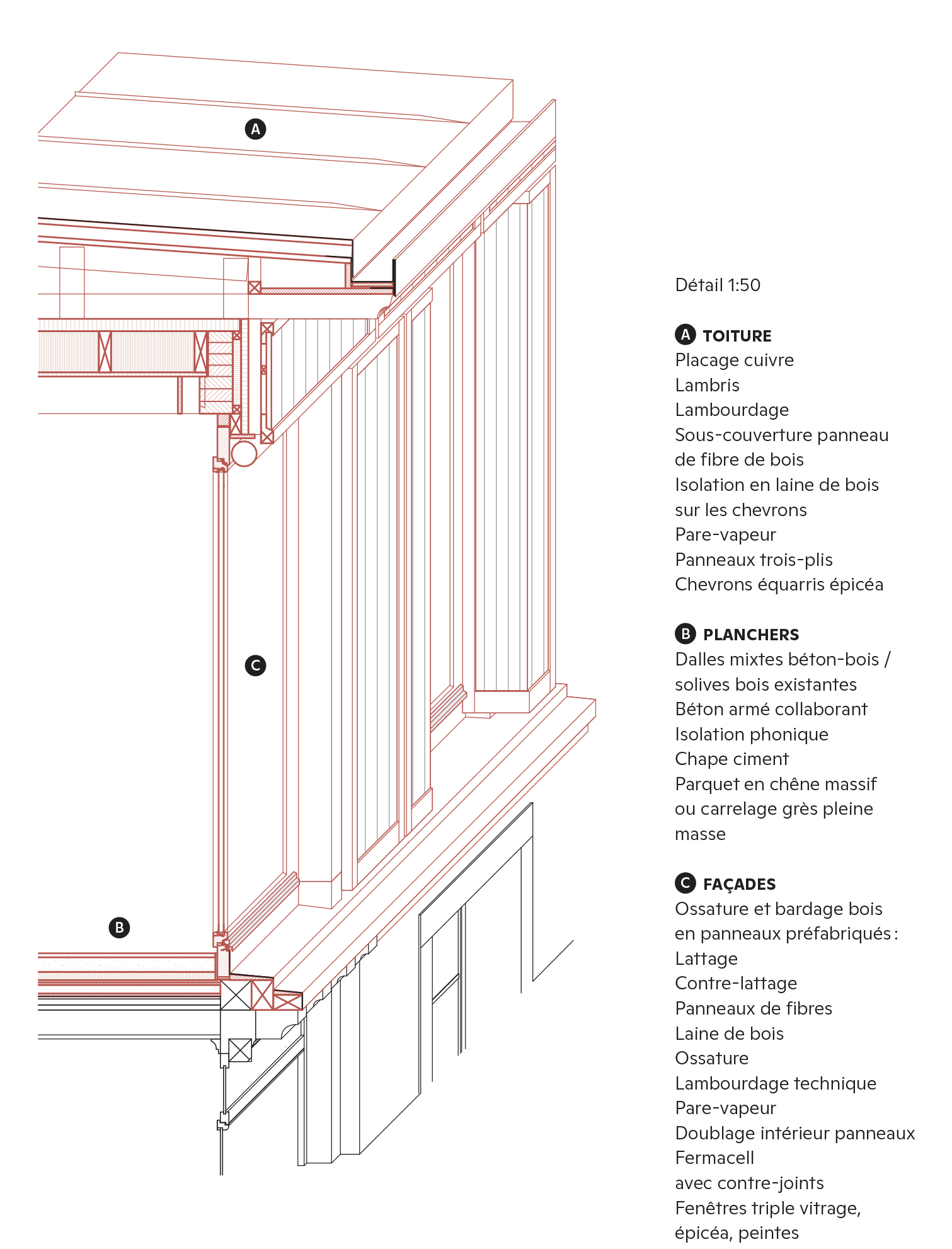 A

C

B

Détail 1:50

A TOITURE
Placage cuivre
Lambris
Lambourdage
Sous-couverture panneau de fibre de bois
Isolation en laine de bois sur les chevrons
Pare-vapeur
Panneaux trois-plis
Chevrons équarris épicéa

B PLANCHERS
Dalles mixtes béton-bois / solives bois existantes
Béton armé collaborant
Isolation phonique
Chape ciment
Parquet en chêne massif ou carrelage grès pleine masse

C FAÇADES
Ossature et bardage bois en panneaux préfabriqués :
Lattage
Contre-lattage
Panneaux de fibres
Laine de bois
Ossature
Lambourdage technique
Pare-vapeur
Doublage intérieur panneaux Fermacell
avec contre-joints
Fenêtres triple vitrage, épicéa, peintes