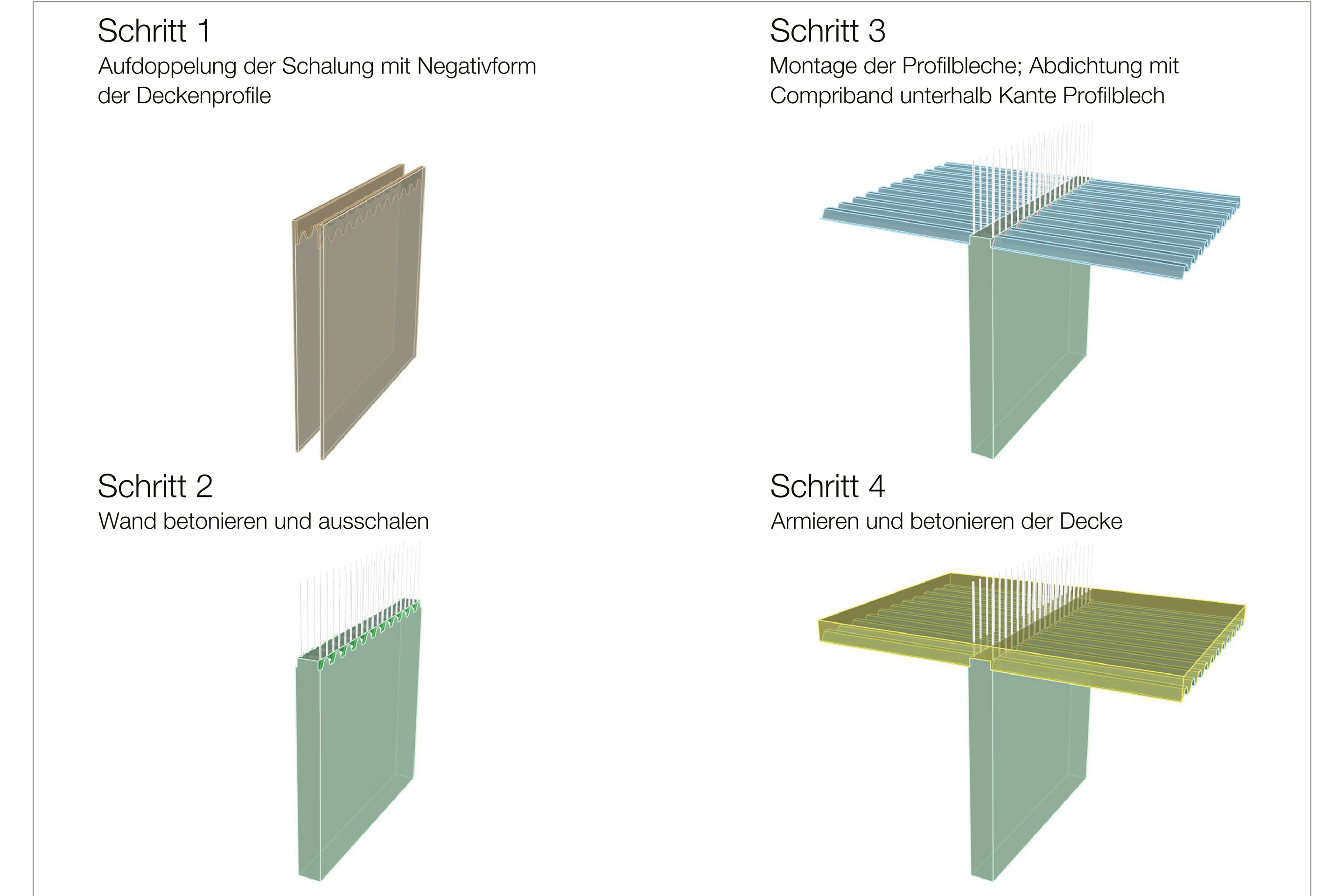 Schritt 1
Aufdoppelung der Schalung mit Negativform der Deckenprofile

Schritt 2
Wand betonieren und ausschalen

Schritt 3
Montage der Profilbleche; Abdichtung mit Compriband unterhalb Kante Profilblech

Schritt 4
Armieren und betonieren der Decke