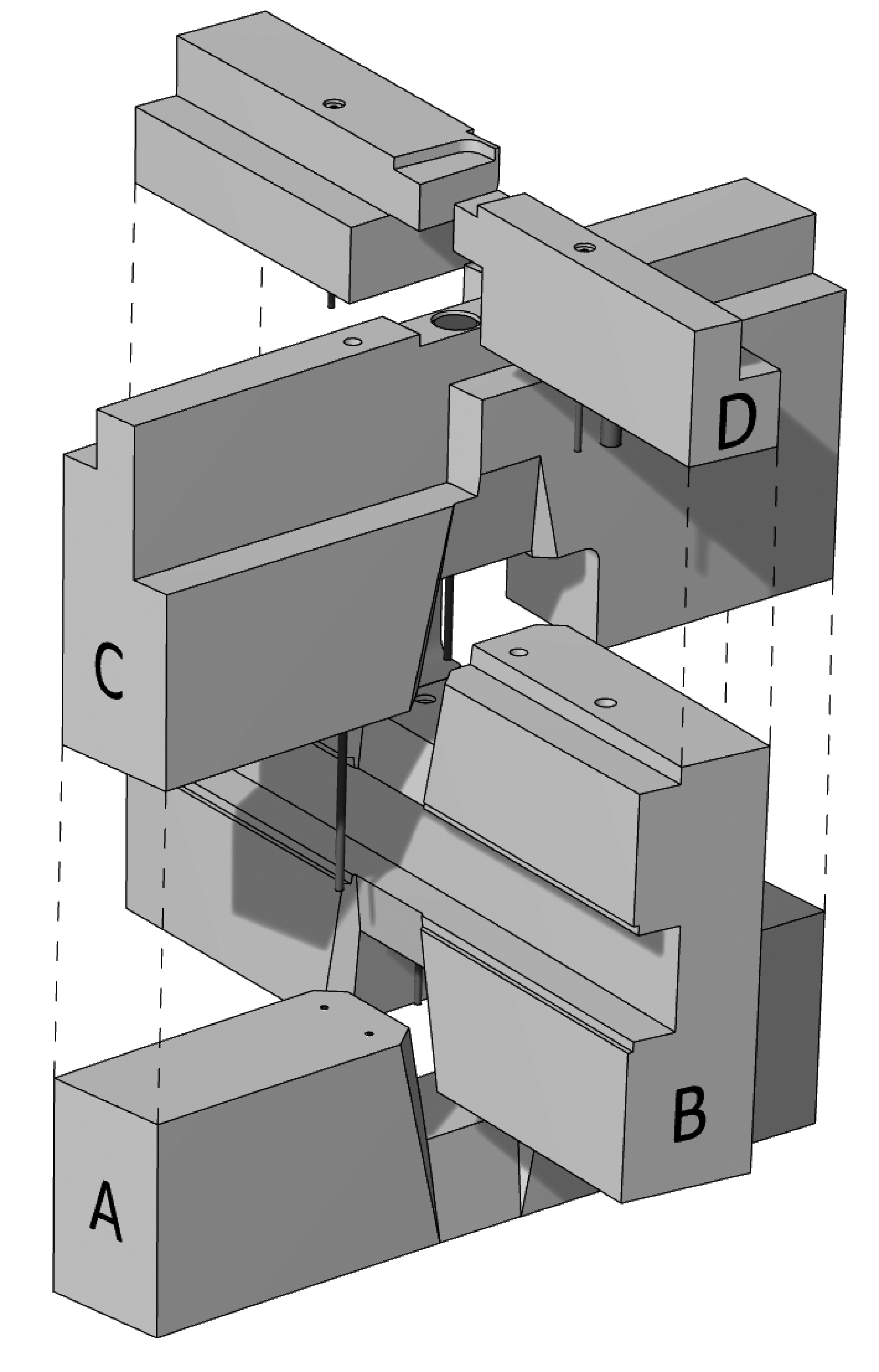 D
C
B
A