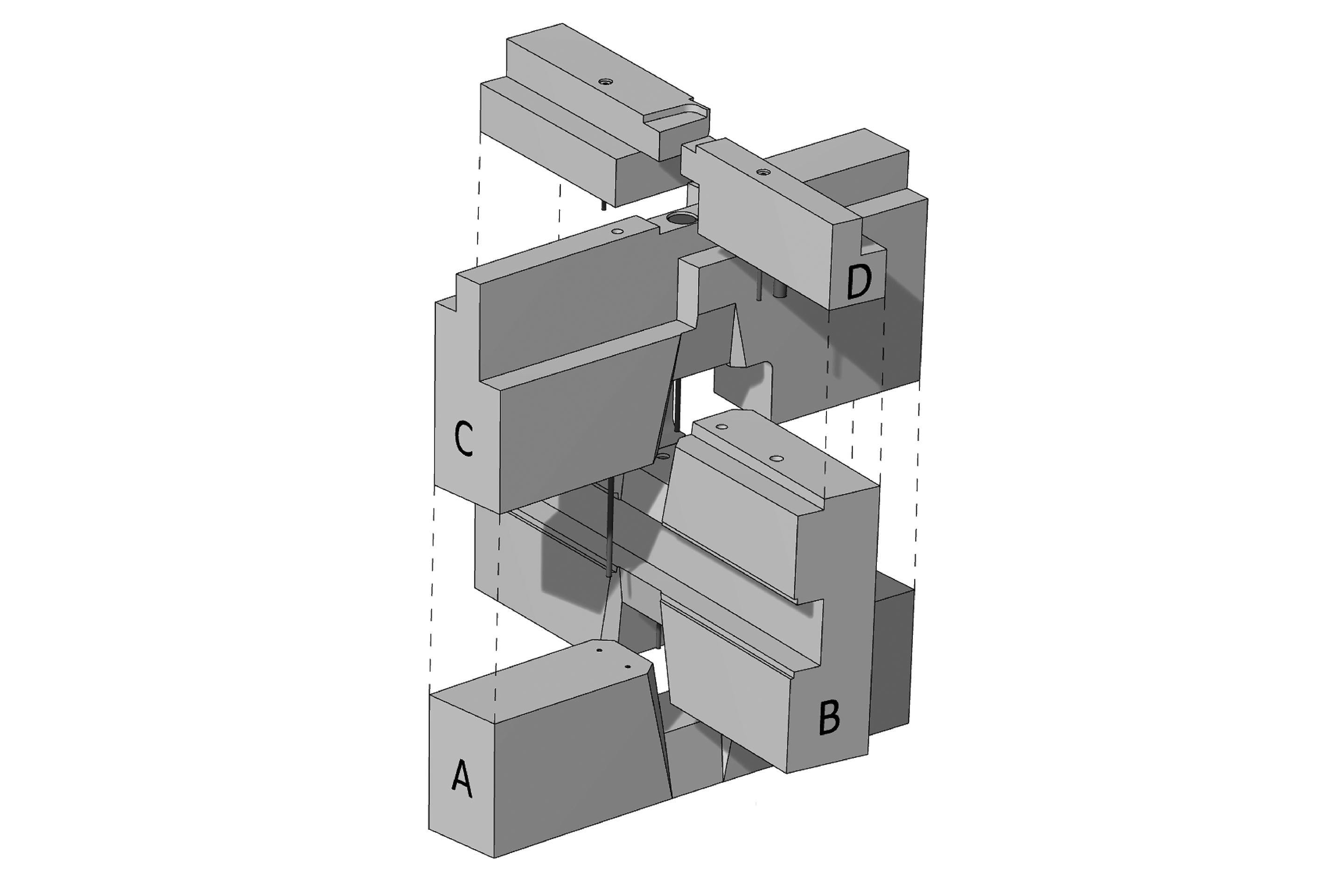 D
C
B
A