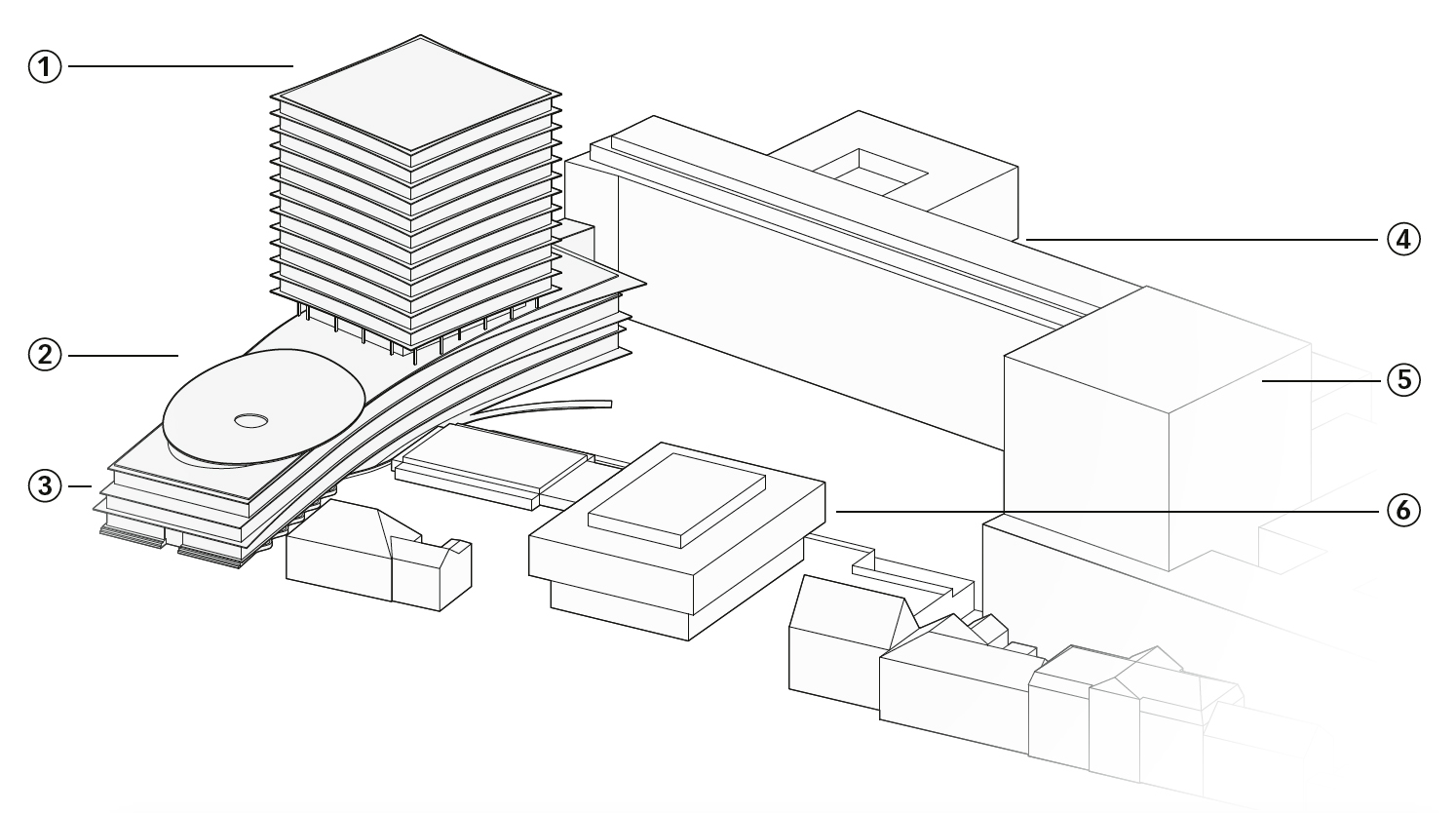 ①
②
③
④
⑤
⑥