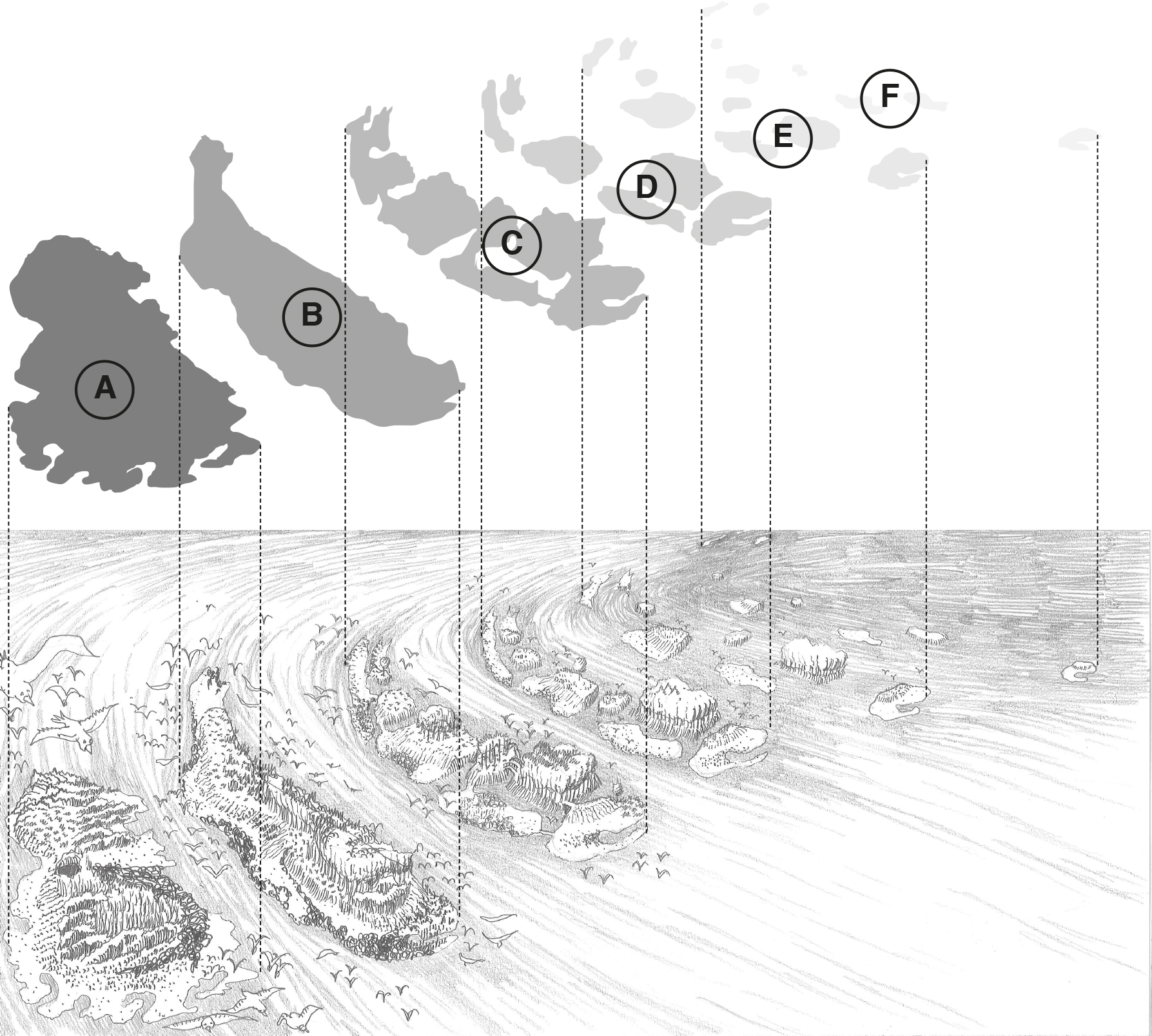 A
B
C
D
E
F