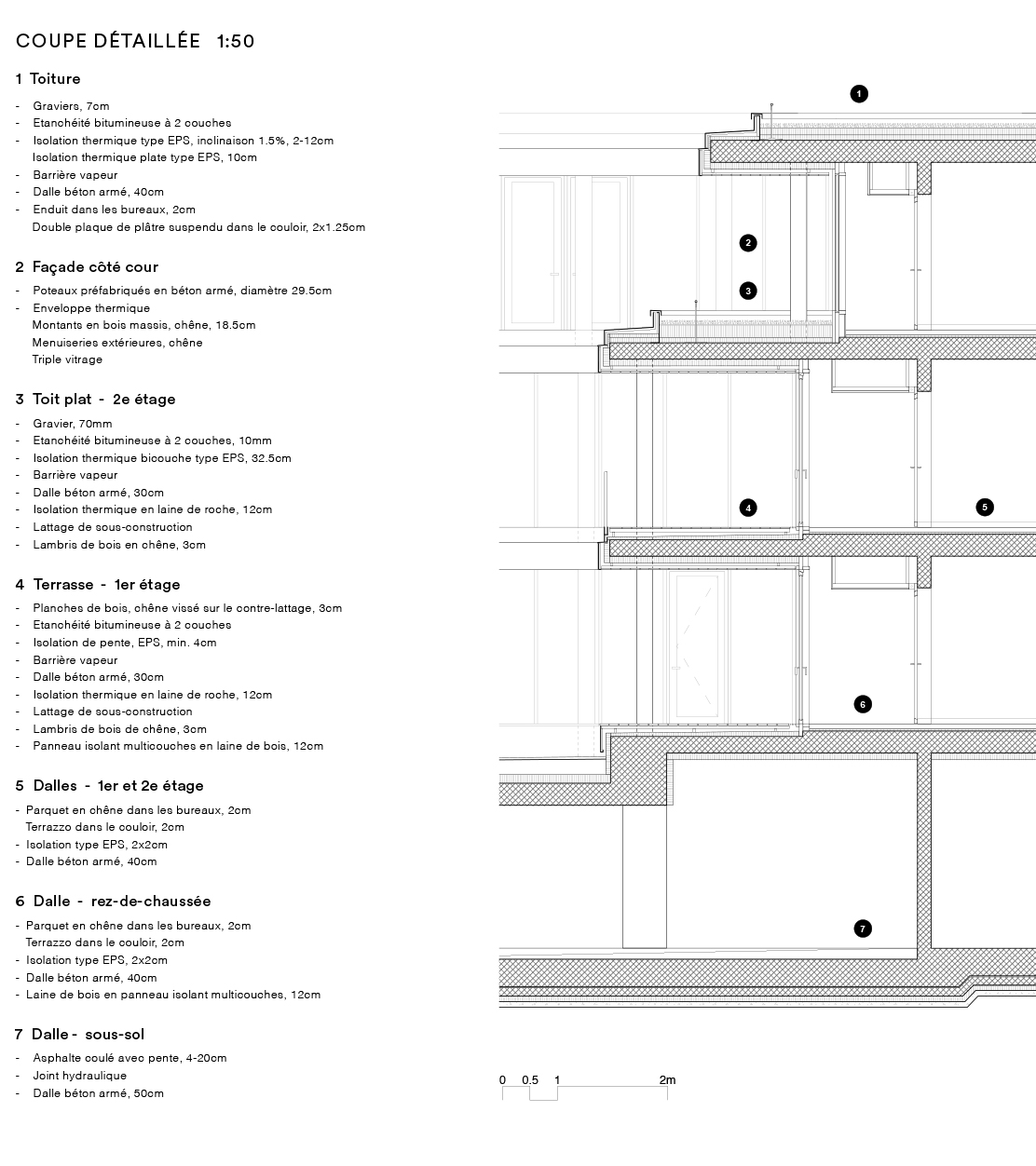 COUPE DÉTAILLÉE 1:50

1 Toiture

- Graviers, 7cm
- Etanchéité bitumineuse à 2 couches
- Isolation thermique type EPS, inclinaison 1.5%, 2-12cm
Isolation thermique plate type EPS, 10cm
- Barrière vapeur
- Dalle béton armé, 40cm
- Enduit dans les bureaux, 2cm
Double plaque de plâtre suspendu dans le couloir, 2x1.25cm

2 Façade côté cour

- Poteaux préfabriqués en béton armé, diamètre 29.5cm
- Enveloppe thermique
Montants en bois massis, chêne, 18.5cm
Menuiseries extérieures, chêne
Triple vitrage

3 Toit plat - 2e étage

- Gravier, 70mm
- Etanchéité bitumineuse à 2 couches, 10mm
- Isolation thermique bicouche type EPS, 32.5cm
- Barrière vapeur
- Dalle béton armé, 30cm
- Isolation thermique en laine de roche, 12cm
- Lattage de sous-construction
- Lambris de bois en chêne, 3cm

4 Terrasse - 1er étage

- Planches de bois, chêne vissé sur le contre-lattage, 3cm
- Etanchéité bitumineuse à 2 couches
- Isolation de pente, EPS, min. 4cm
- Barrière vapeur
- Dalle béton armé, 30cm
- Isolation thermique en laine de roche, 12cm
- Lattage de sous-construction
- Lambris de bois de chêne, 3cm
- Panneau isolant multicouches en laine de bois, 12cm

5 Dalles - 1er et 2e étage

- Parquet en chêne dans les bureaux, 2cm
Terrazzo dans le couloir, 2cm
- Isolation type EPS, 2x2cm
- Dalle béton armé, 40cm

6 Dalle - rez-de-chaussée

- Parquet en chêne dans les bureaux, 2cm
Terrazzo dans le couloir, 2cm
- Isolation type EPS, 2x2cm
- Dalle béton armé, 40cm
- Laine de bois en panneau isolant multicouches, 12cm

7 Dalle - sous-sol

- Asphalte coulé avec pente, 4-20cm
- Joint hydraulique
- Dalle béton armé, 50cm

1
2
3
4
5
6
7

0 0.5 1 2m